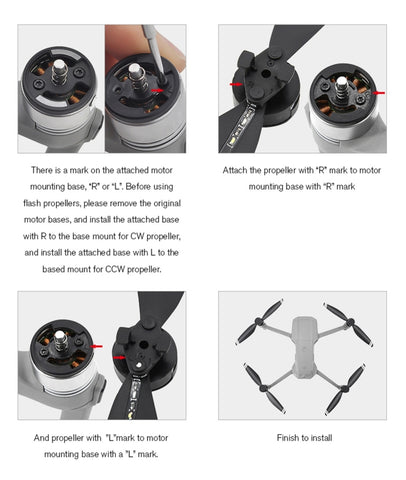 There is a mark on the attached motor mounting base, "R" or "L". Before using flash propellers, please remove the original motor bases, and install the attached base with R to the base mount for CW propeller, and install the attached base with L to the based mount for CCW propeller.

Attach the propeller with "R" mark to motor mounting base with "R" mark

And propeller with "L"mark to motor mounting base with a "L" mark.

Finish to install